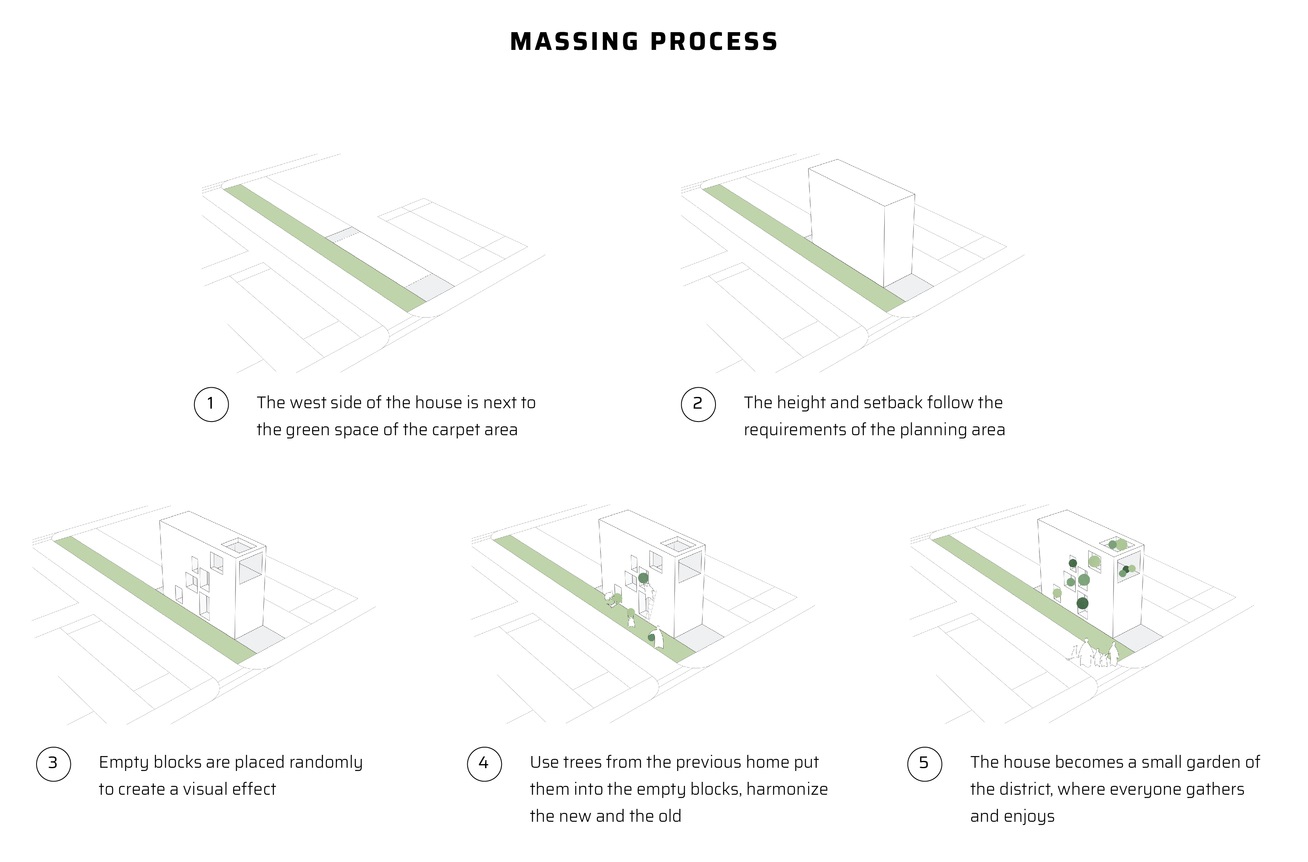 MASSING PROCESS

1 The west side of the house is next to the green space of the carpet area

2 The height and setback follow the requirements of the planning area

3 Empty blocks are placed randomly to create a visual effect

4 Use trees from the previous home put them into the empty blocks, harmonize the new and the old

5 The house becomes a small garden of the district, where everyone gathers and enjoys